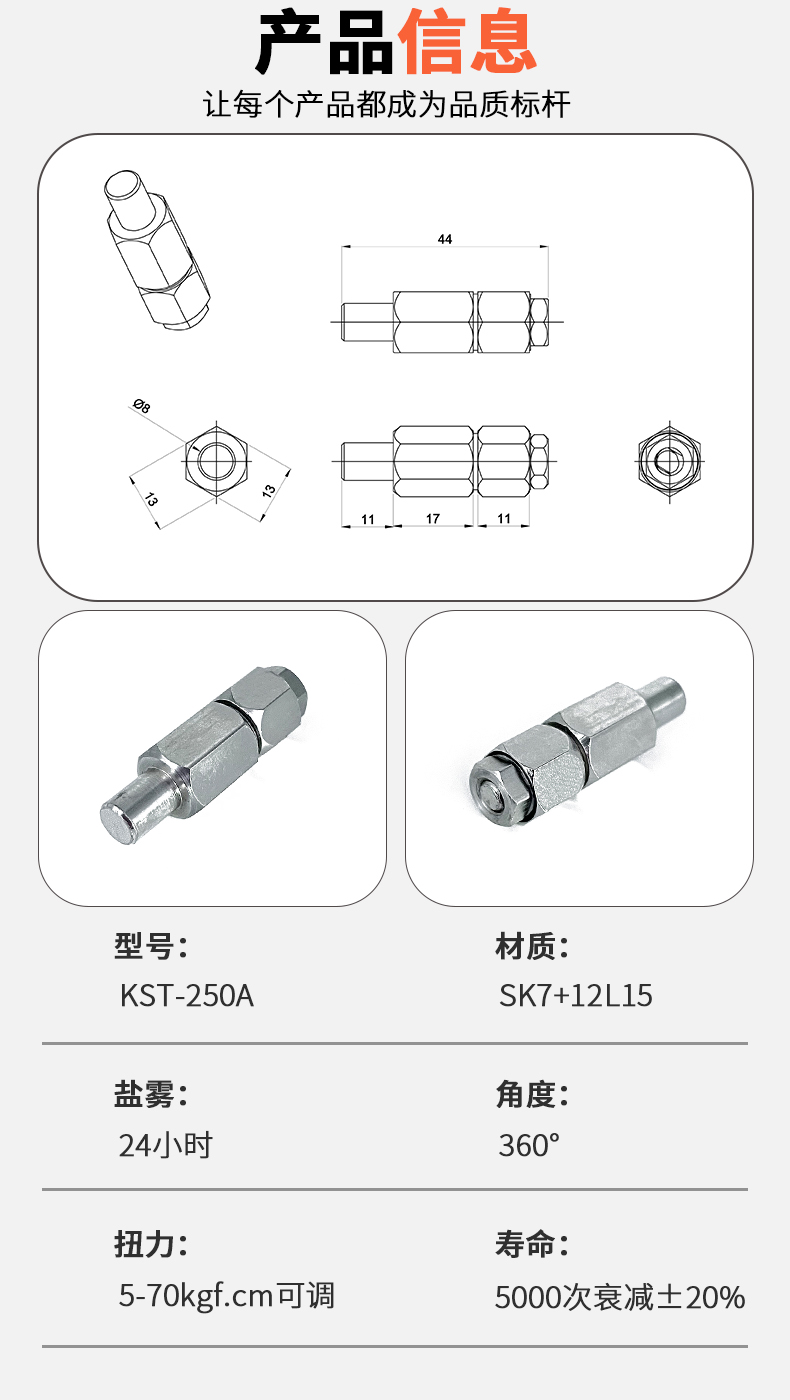 产品信息

让每个产品都成为品质标杆

44

Ø8

13

13

11

17

11

型号:

KST-250A

材质:

SK7+12L15

盐雾:

24小时

角度:

360°

扭力:

5-70kgf.cm可调

寿命:

5000次衰减±20%